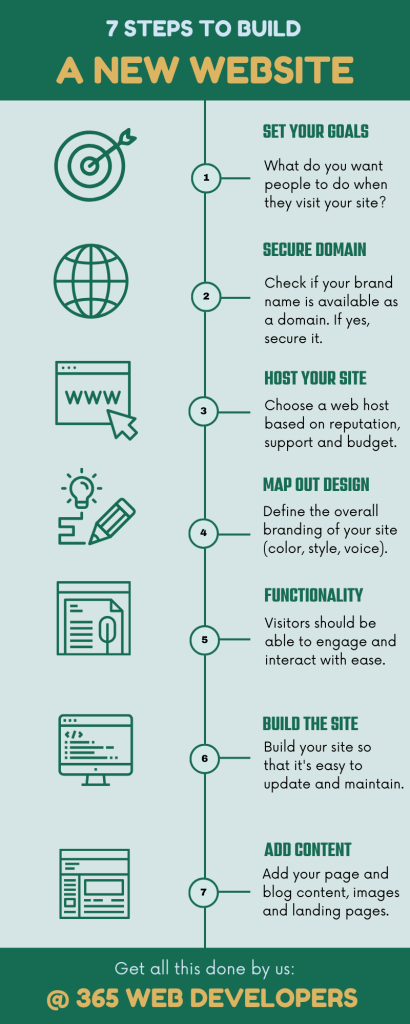 7 STEPS TO BUILD
A NEW WEBSITE

1
SET YOUR GOALS
What do you want people to do when they visit your site?

2
SECURE DOMAIN
Check if your brand name is available as a domain. If yes, secure it.

WWW
3
HOST YOUR SITE
Choose a web host based on reputation, support and budget.

4
MAP OUT DESIGN
Define the overall branding of your site (color, style, voice).

5
FUNCTIONALITY
Visitors should be able to engage and interact with ease.

</>
6
BUILD THE SITE
Build your site so that it's easy to update and maintain.

7
ADD CONTENT
Add your page and blog content, images and landing pages.

Get all this done by us:
@ 365 WEB DEVELOPERS